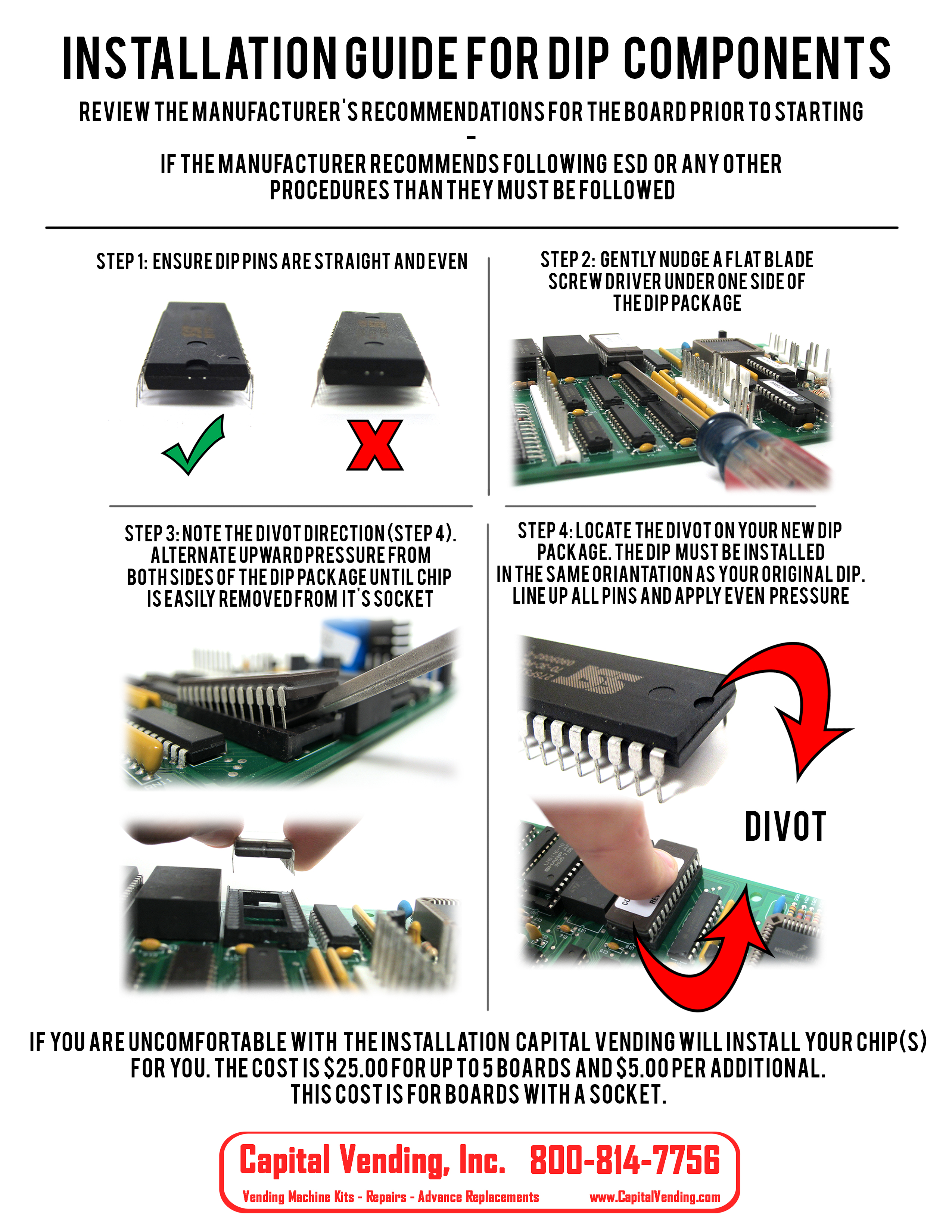 INSTALLATION GUIDE FOR DIP COMPONENTS

REVIEW THE MANUFACTURER'S RECOMMENDATIONS FOR THE BOARD PRIOR TO STARTING
-
IF THE MANUFACTURER RECOMMENDS FOLLOWING ESD OR ANY OTHER PROCEDURES THAN THEY MUST BE FOLLOWED

STEP 1: ENSURE DIP PINS ARE STRAIGHT AND EVEN

STEP 2: GENTLY NUDGE A FLAT BLADE SCREW DRIVER UNDER ONE SIDE OF THE DIP PACKAGE

STEP 3: NOTE THE DIVOT DIRECTION (STEP 4). ALTERNATE UPWARD PRESSURE FROM BOTH SIDES OF THE DIP PACKAGE UNTIL CHIP IS EASILY REMOVED FROM IT'S SOCKET

STEP 4: LOCATE THE DIVOT ON YOUR NEW DIP PACKAGE. THE DIP MUST BE INSTALLED IN THE SAME ORIANTATION AS YOUR ORIGINAL DIP. LINE UP ALL PINS AND APPLY EVEN PRESSURE

DIVOT

IF YOU ARE UNCOMFORTABLE WITH THE INSTALLATION CAPITAL VENDING WILL INSTALL YOUR CHIP(S) FOR YOU. THE COST IS $25.00 FOR UP TO 5 BOARDS AND $5.00 PER ADDITIONAL. THIS COST IS FOR BOARDS WITH A SOCKET.

Capital Vending, Inc. 800-814-7756
Vending Machine Kits - Repairs - Advance Replacements www.CapitalVending.com